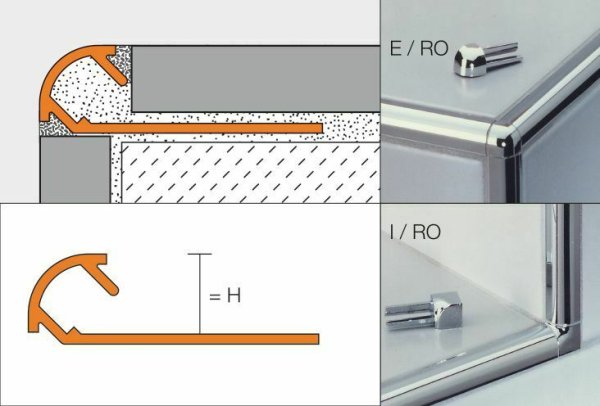 E / RO

= H

I / RO